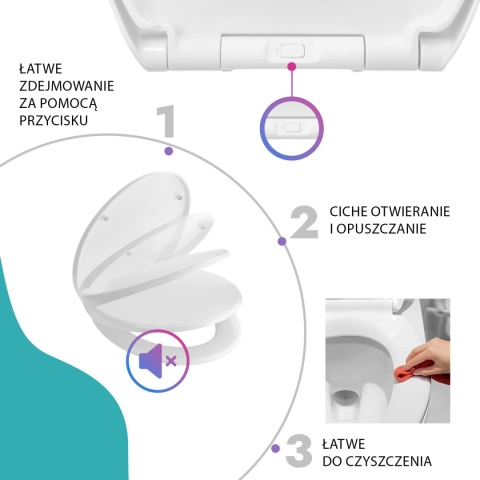 ŁATWE ZDEJMOWANIE ZA POMOCĄ PRZYCISKU

1

2

CICHE OTWIERANIE I OPUSZCZANIE

3

ŁATWE DO CZYSZCZENIA