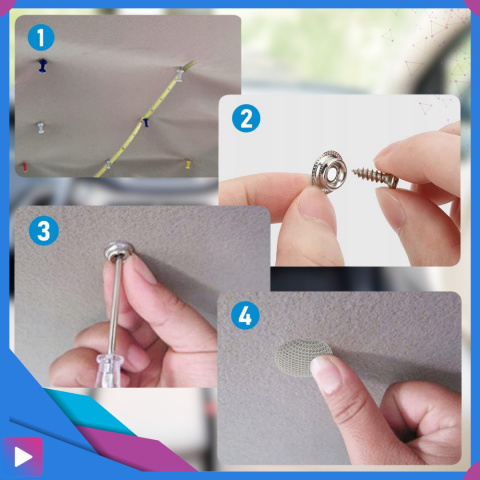 1

2

3

4