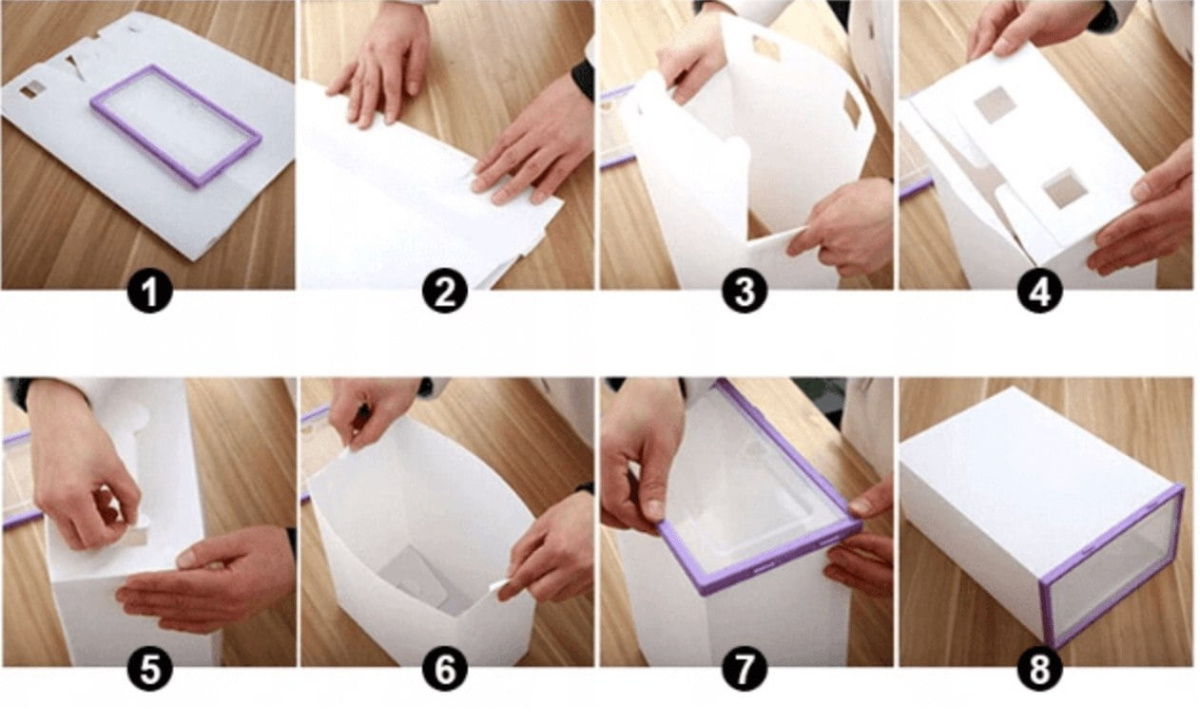 1
2
3
4
5
6
7
8